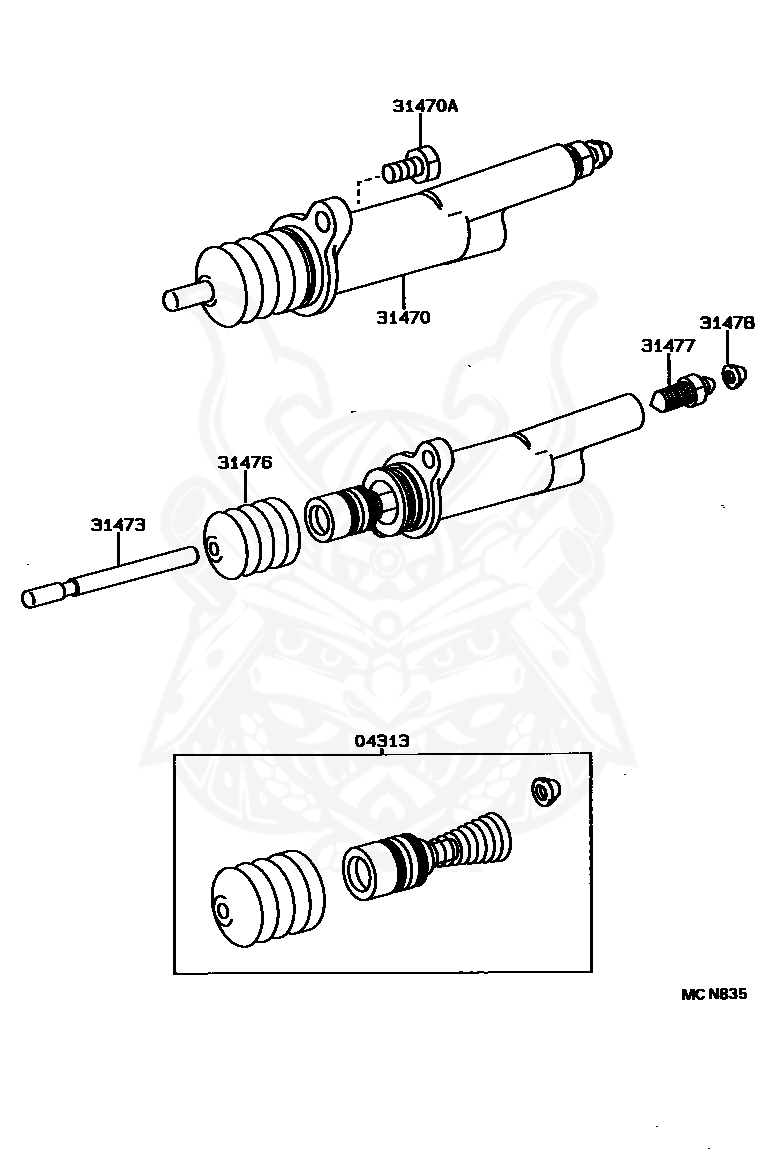 31470A

31470

31478

31477

31476

31473

04313

MC N835